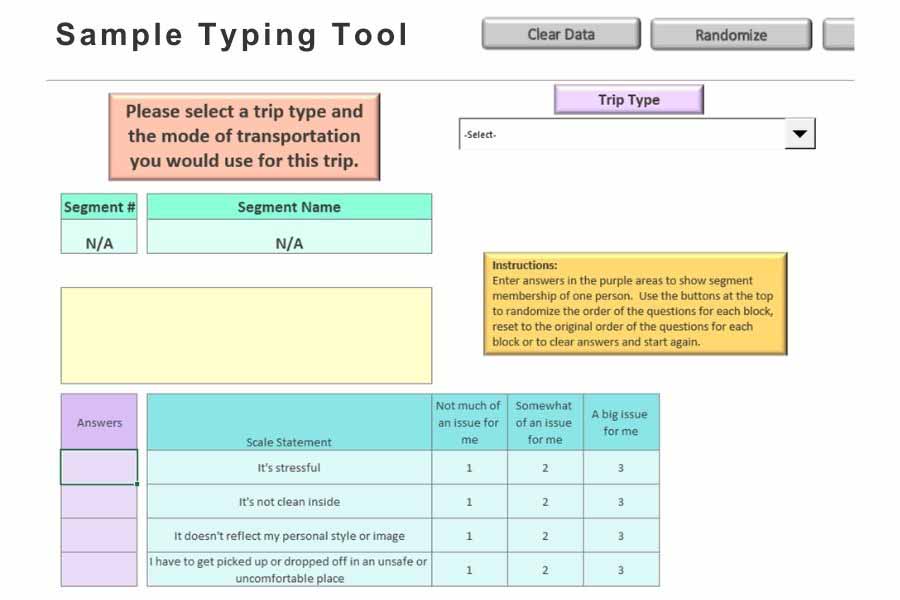 Sample Typing Tool

Clear Data

Randomize

Please select a trip type and the mode of transportation you would use for this trip.

Trip Type

-Select-

| Segment # | Segment Name |
|---|---|
| N/A | N/A |

Instructions:
Enter answers in the purple areas to show segment membership of one person. Use the buttons at the top to randomize the order of the questions for each block, reset to the original order of the questions for each block or to clear answers and start again.

| Answers | Scale Statement | Not much of an issue for me | Somewhat of an issue for me | A big issue for me |
|---|---|---|---|---|
| | It's stressful | 1 | 2 | 3 |
| | It's not clean inside | 1 | 2 | 3 |
| | It doesn't reflect my personal style or image | 1 | 2 | 3 |
| | I have to get picked up or dropped off in an unsafe or uncomfortable place | 1 | 2 | 3 |